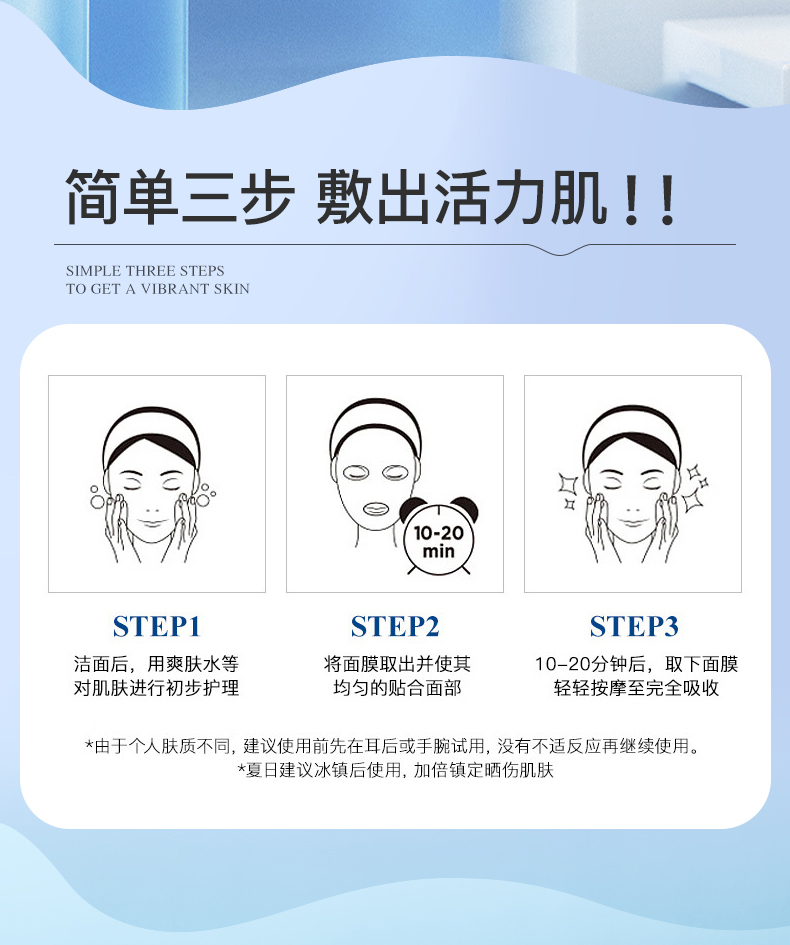 简单三步 敷出活力肌！！

SIMPLE THREE STEPS
TO GET A VIBRANT SKIN

10-20 min

STEP1
洁面后，用爽肤水等对肌肤进行初步护理

STEP2
将面膜取出并使其均匀的贴合面部

STEP3
10-20分钟后，取下面膜轻轻按摩至完全吸收

*由于个人肤质不同，建议使用前先在耳后或手腕试用，没有不适反应再继续使用。
*夏日建议冰镇后使用，加倍镇定晒伤肌肤